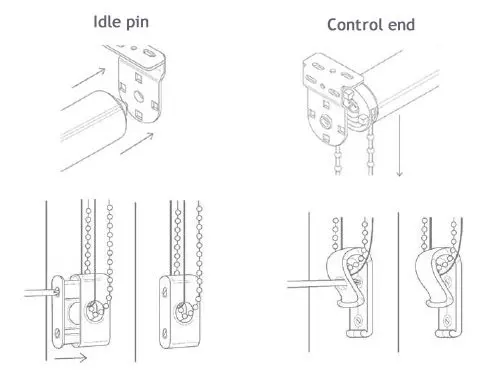 Idle pin

Control end